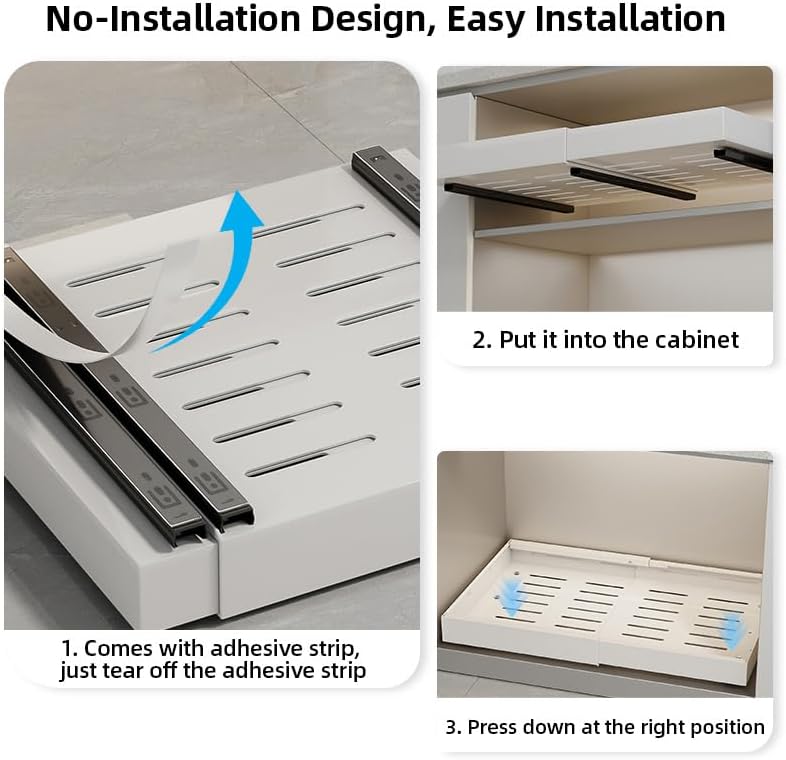 No-Installation Design, Easy Installation

1. Comes with adhesive strip, just tear off the adhesive strip

2. Put it into the cabinet

3. Press down at the right position